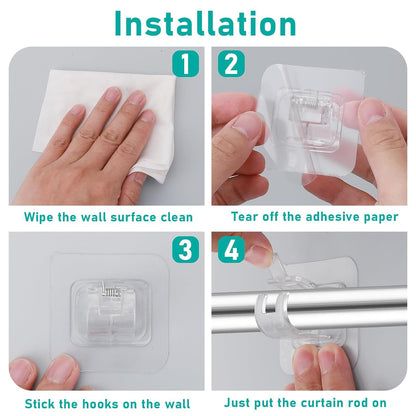 Installation

1

Wipe the wall surface clean

2

Tear off the adhesive paper

3

Stick the hooks on the wall

4

Just put the curtain rod on